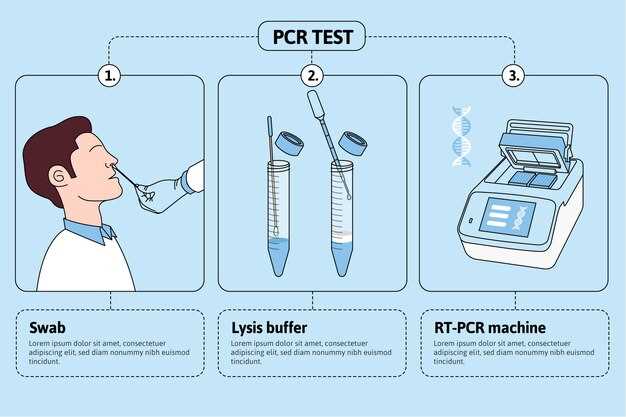 PCR TEST

1.

2.

3.

Swab
Lorem ipsum dolor sit amet, consectetuer adipiscing elit, sed diam nonummy nibh euismod tincidunt.

Lysis buffer
Lorem ipsum dolor sit amet, consectetuer adipiscing elit, sed diam nonummy nibh euismod tincidunt.

RT-PCR machine
Lorem ipsum dolor sit amet, consectetuer adipiscing elit, sed diam nonummy nibh euismod tincidunt.